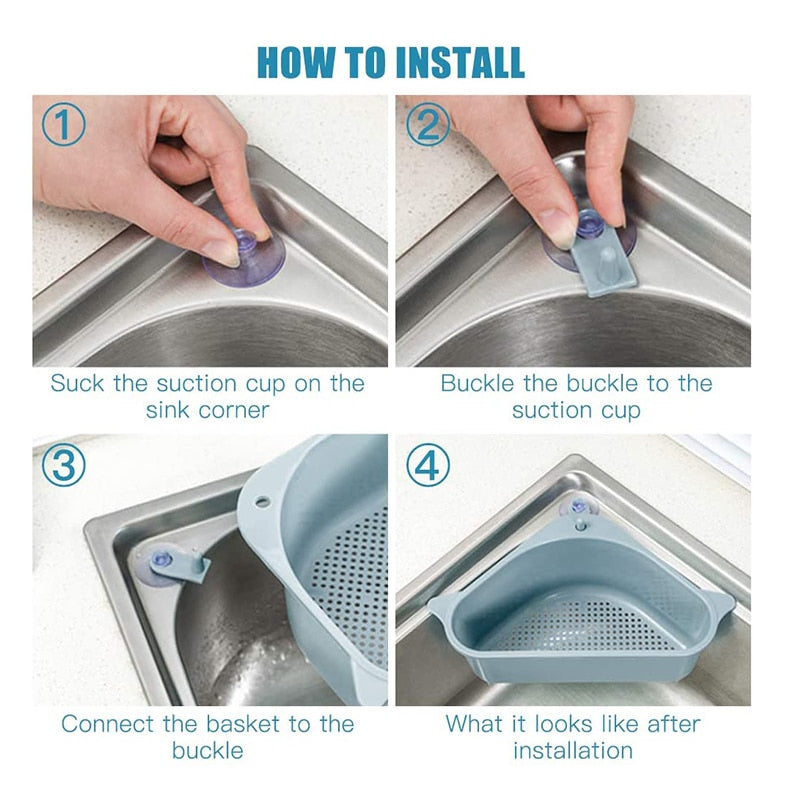 HOW TO INSTALL

①

Suck the suction cup on the sink corner

②

Buckle the buckle to the suction cup

③

Connect the basket to the buckle

④

What it looks like after installation